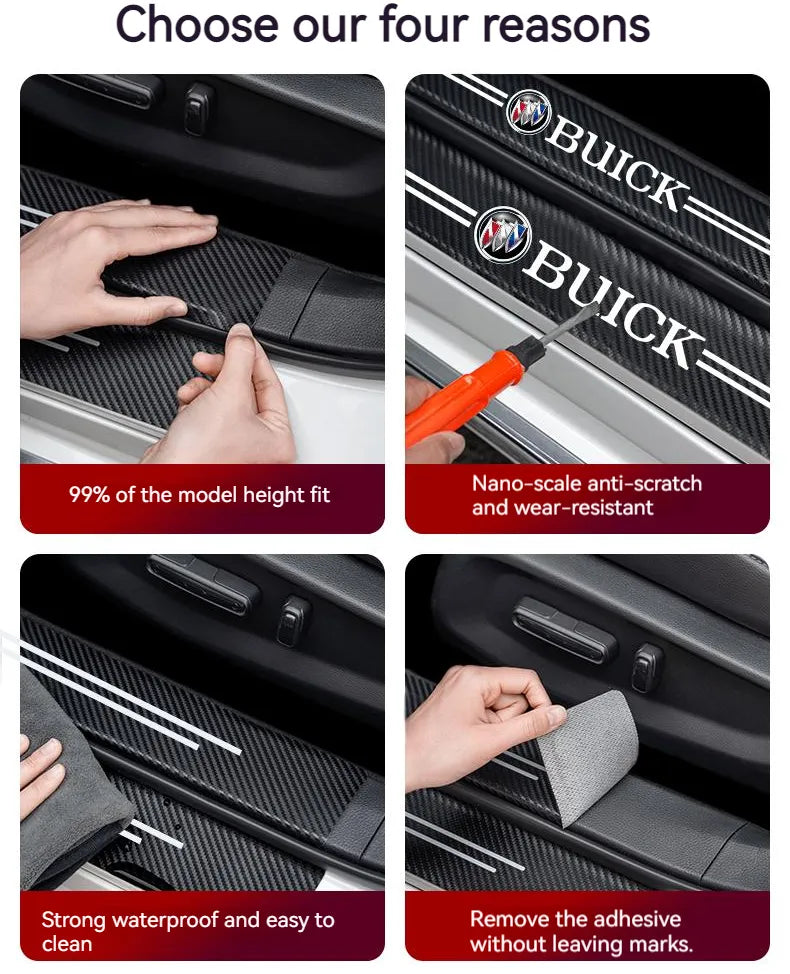 Choose our four reasons

99% of the model height fit

BUICK

BUICK

Nano-scale anti-scratch and wear-resistant

Strong waterproof and easy to clean

Remove the adhesive without leaving marks.